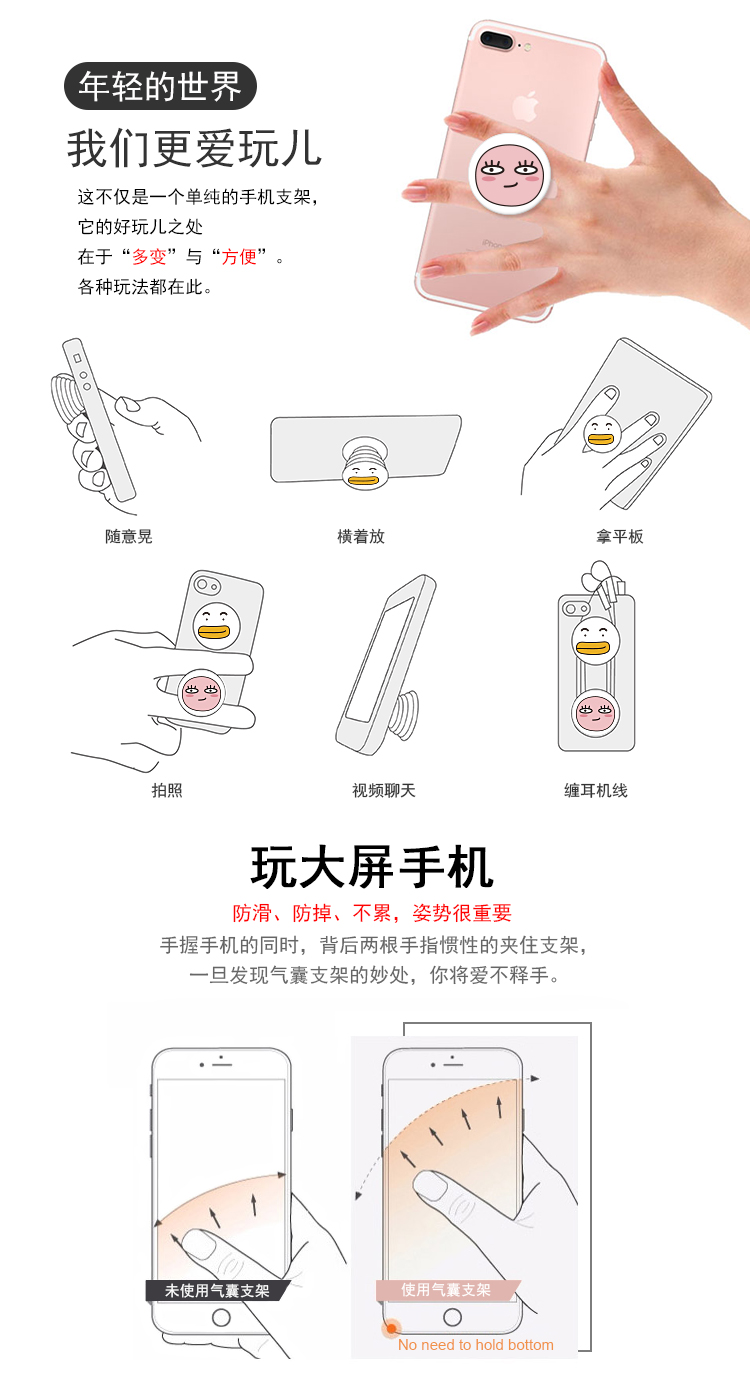 年轻的世界

我们更爱玩儿

这不仅是一个单纯的手机支架，
它的好玩儿之处
在于“多变”与“方便”。
各种玩法都在此。

iPhone

随意晃

横着放

拿平板

拍照

视频聊天

缠耳机线

玩大屏手机

防滑、防掉、不累，姿势很重要

手握手机的同时，背后两根手指惯性的夹住支架，
一旦发现气囊支架的妙处，你将爱不释手。

未使用气囊支架

使用气囊支架

No need to hold bottom